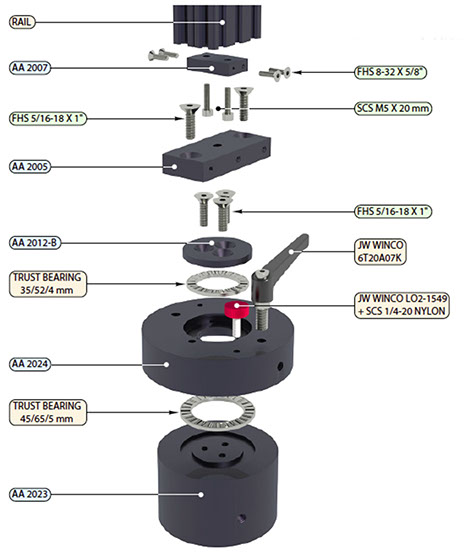 RAIL

AA 2007

FHS 8-32 X 5/8"

SCS M5 X 20 mm

FHS 5/16-18 X 1"

AA 2005

FHS 5/16-18 X 1"

AA 2012-B

JW WINCO 6T20A07K

TRUST BEARING 35/52/4 mm

JW WINCO LO2-1549 + SCS 1/4-20 NYLON

AA 2024

TRUST BEARING 45/65/5 mm

AA 2023